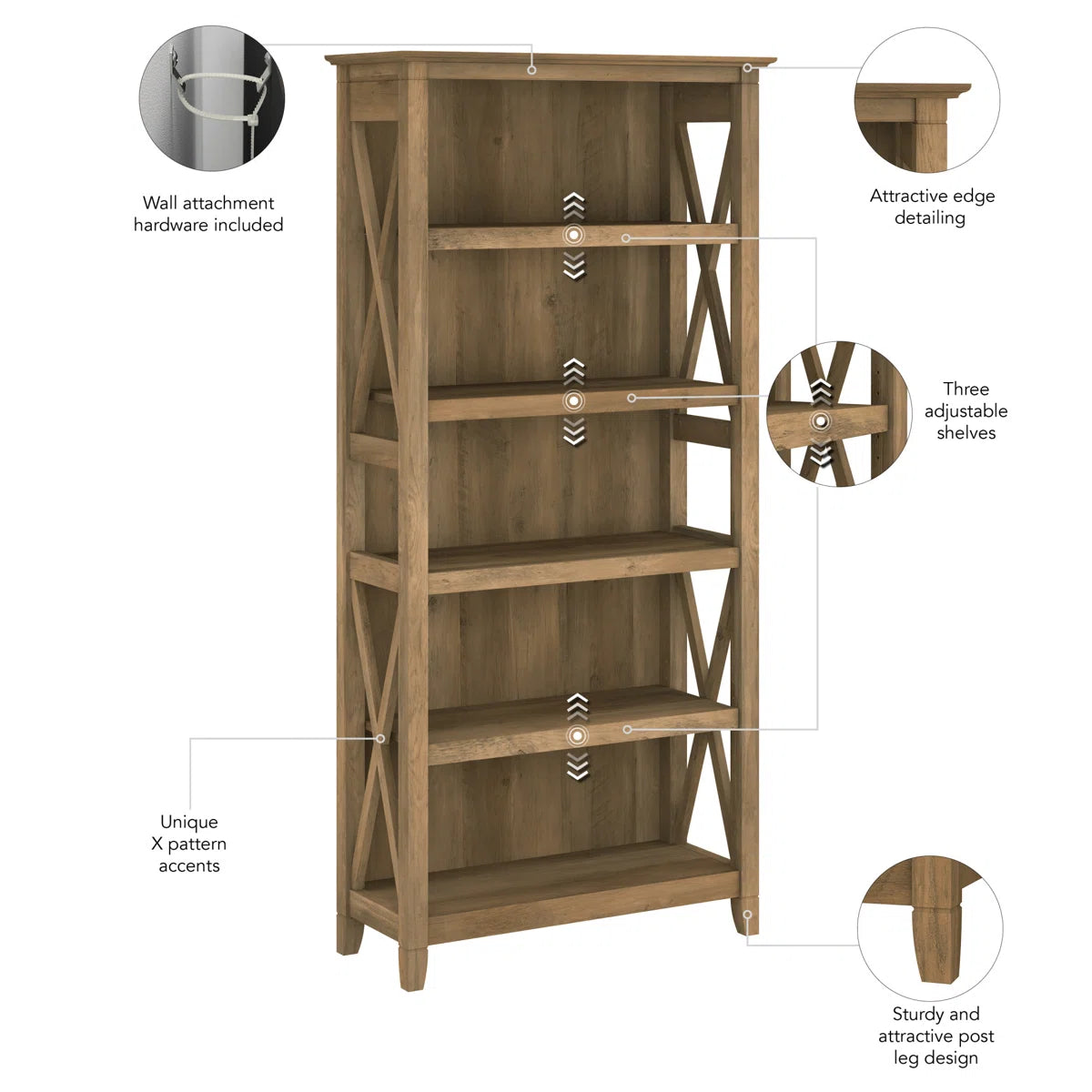 Wall attachment hardware included

Attractive edge detailing

Three adjustable shelves

Unique X pattern accents

Sturdy and attractive post leg design