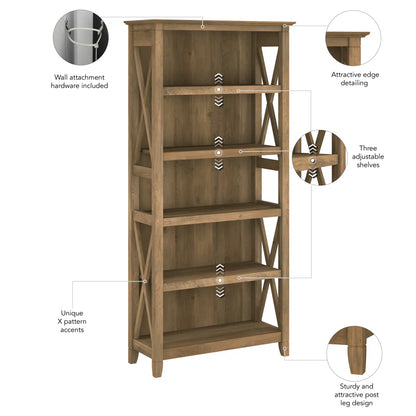 Wall attachment hardware included

Attractive edge detailing

Three adjustable shelves

Unique X pattern accents

Sturdy and attractive post leg design