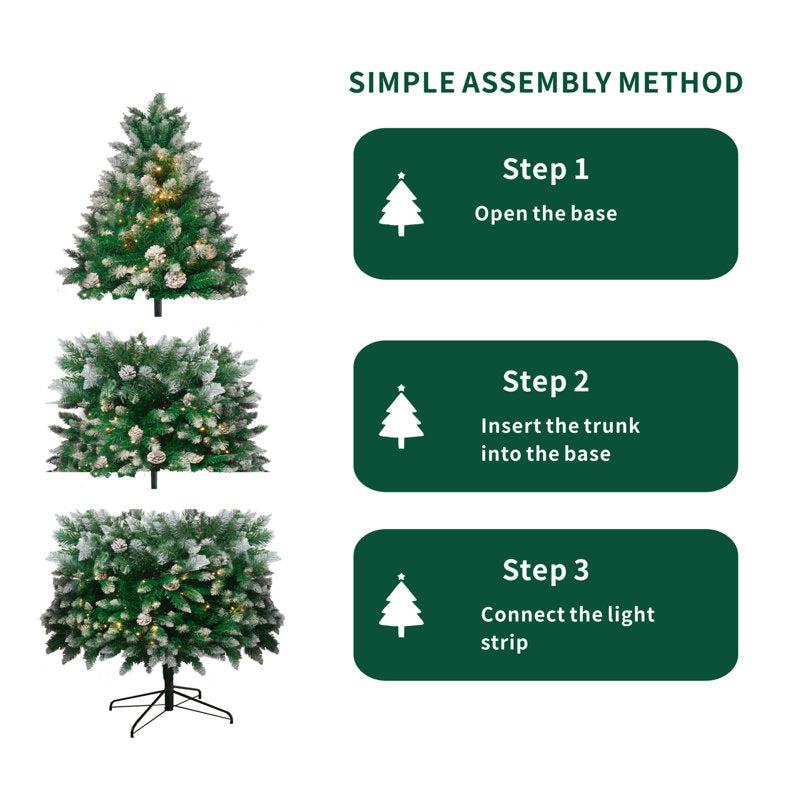 SIMPLE ASSEMBLY METHOD

Step 1

Open the base

Step 2

Insert the trunk into the base

Step 3

Connect the light strip