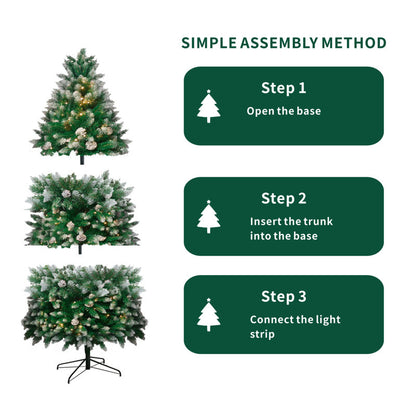 SIMPLE ASSEMBLY METHOD

Step 1

Open the base

Step 2

Insert the trunk into the base

Step 3

Connect the light strip